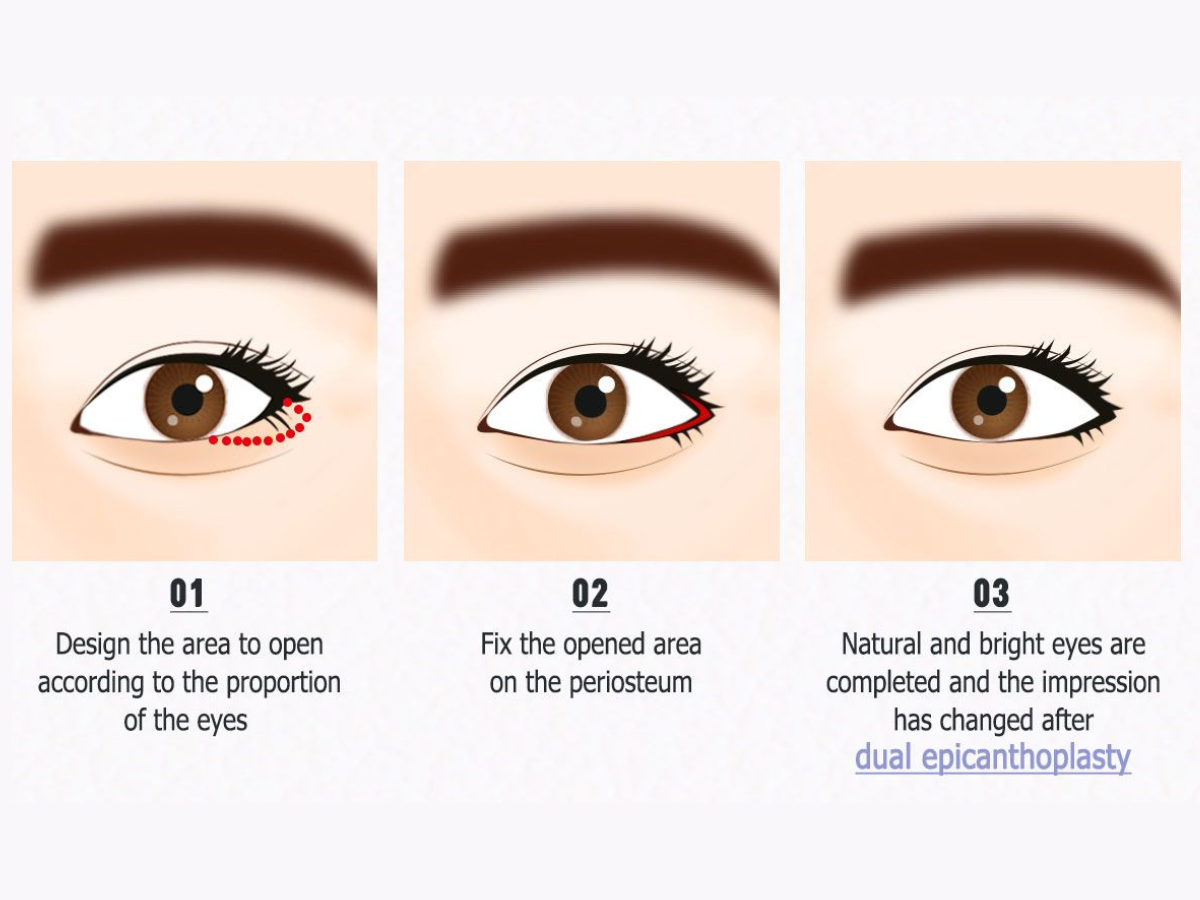 01
Design the area to open according to the proportion of the eyes

02
Fix the opened area on the periosteum

03
Natural and bright eyes are completed and the impression has changed after dual epicanthoplasty